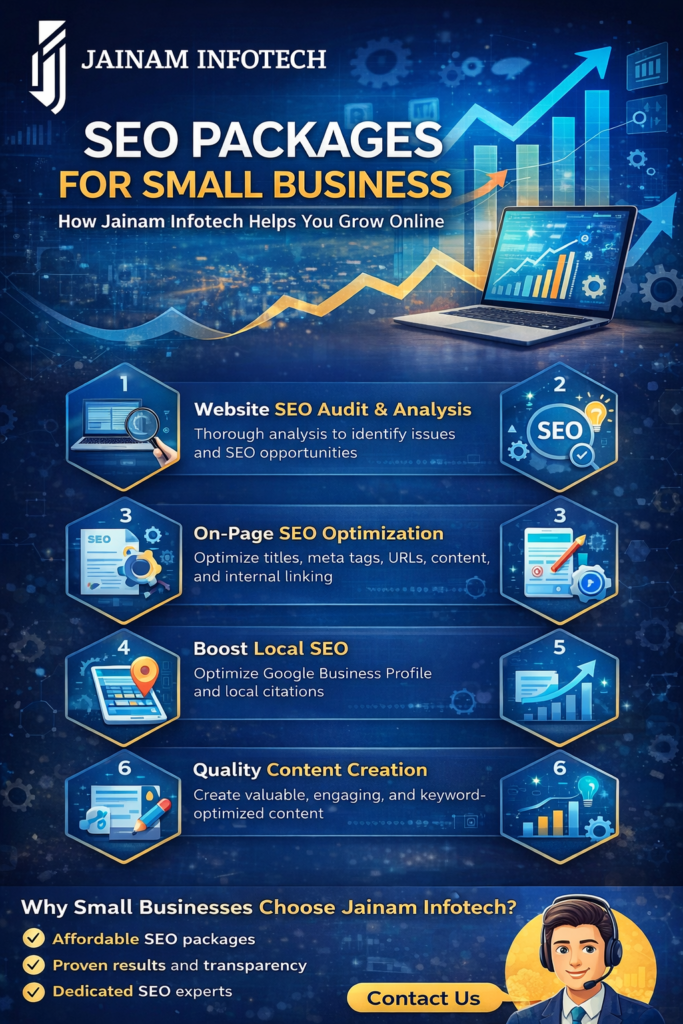 JAINAM INFOTECH

SEO PACKAGES FOR SMALL BUSINESS

How Jainam Infotech Helps You Grow Online

1

Website SEO Audit & Analysis
Thorough analysis to identify issues and SEO opportunities

2
SEO

3
SEO

On-Page SEO Optimization
Optimize titles, meta tags, URLs, content, and internal linking

3

4

Boost Local SEO
Optimize Google Business Profile and local citations

5

6

Quality Content Creation
Create valuable, engaging, and keyword-optimized content

6

Why Small Businesses Choose Jainam Infotech?

Affordable SEO packages

Proven results and transparency

Dedicated SEO experts

Contact Us