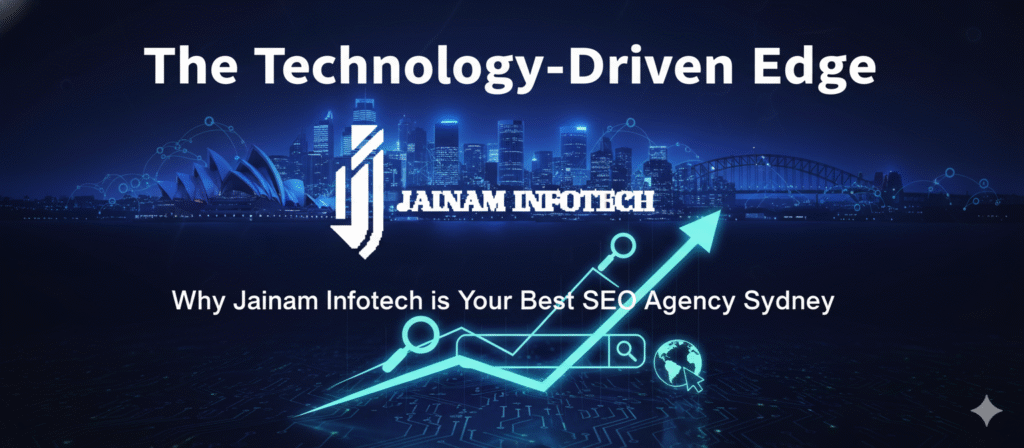 The Technology-Driven Edge

JAINAM INFOTECH

Why Jainam Infotech is Your Best SEO Agency Sydney