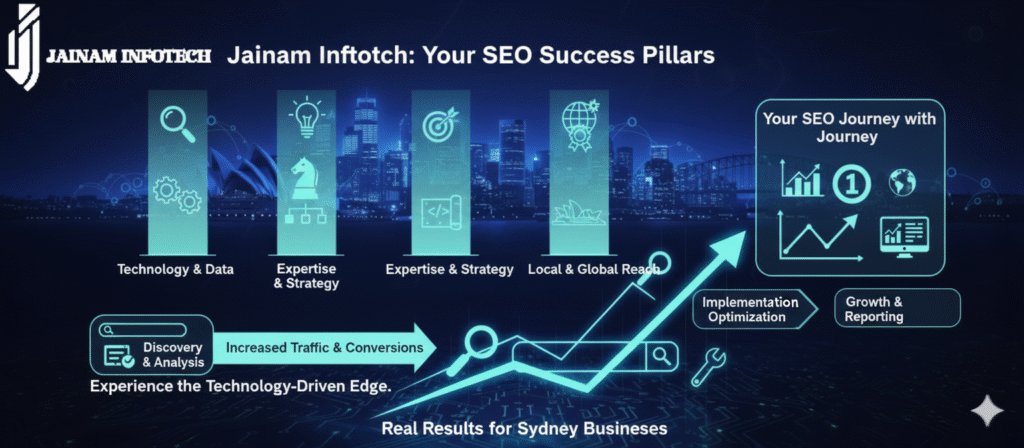 JAINAM INFOTECH Jainam Inftotch: Your SEO Success Pillars

Technology & Data

Expertise & Strategy

Expertise & Strategy

Local & Global Reach

Your SEO Journey with Journey

1

Implementation Optimization

Growth & Reporting

Discovery & Analysis

Increased Traffic & Conversions

Experience the Technology-Driven Edge.

Real Results for Sydney Businesses