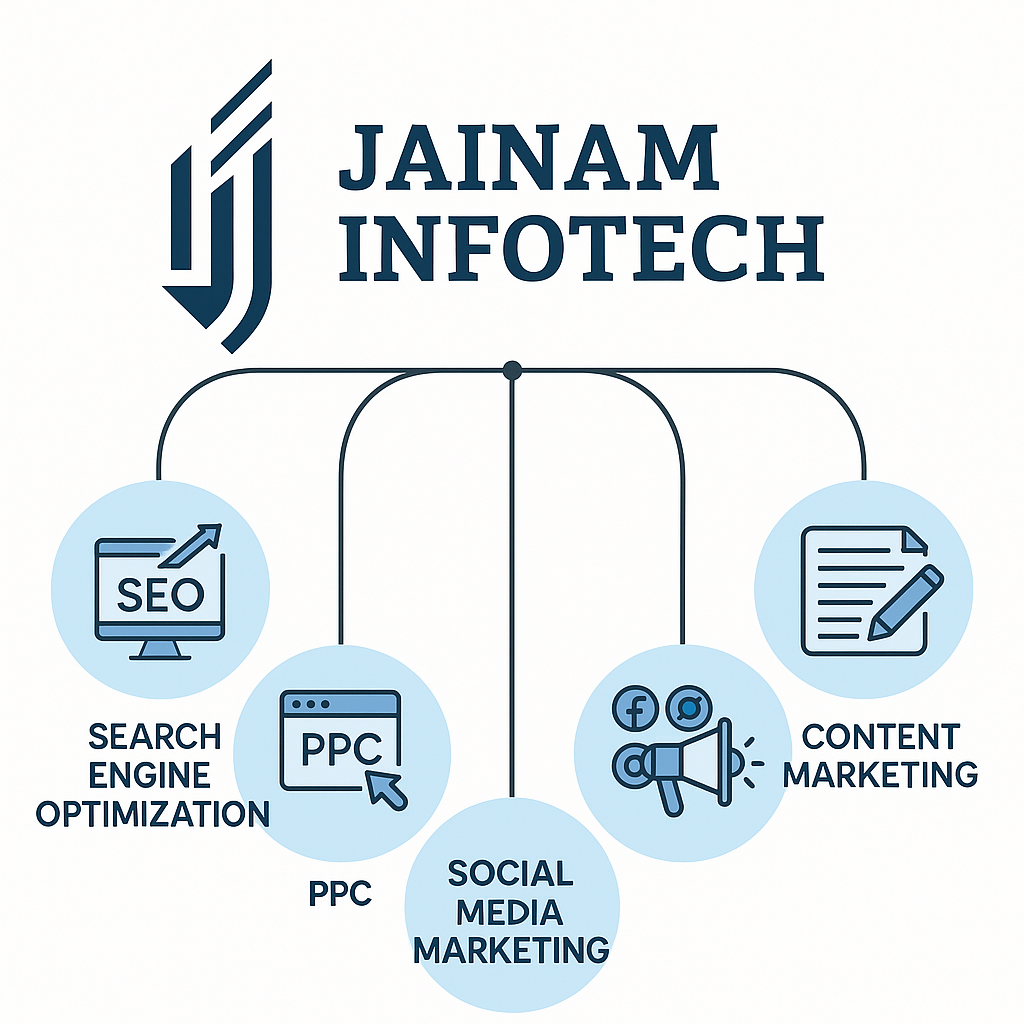 JAINAM INFOTECH

SEO

SEARCH ENGINE OPTIMIZATION

PPC

PPC

SOCIAL MEDIA MARKETING

CONTENT MARKETING