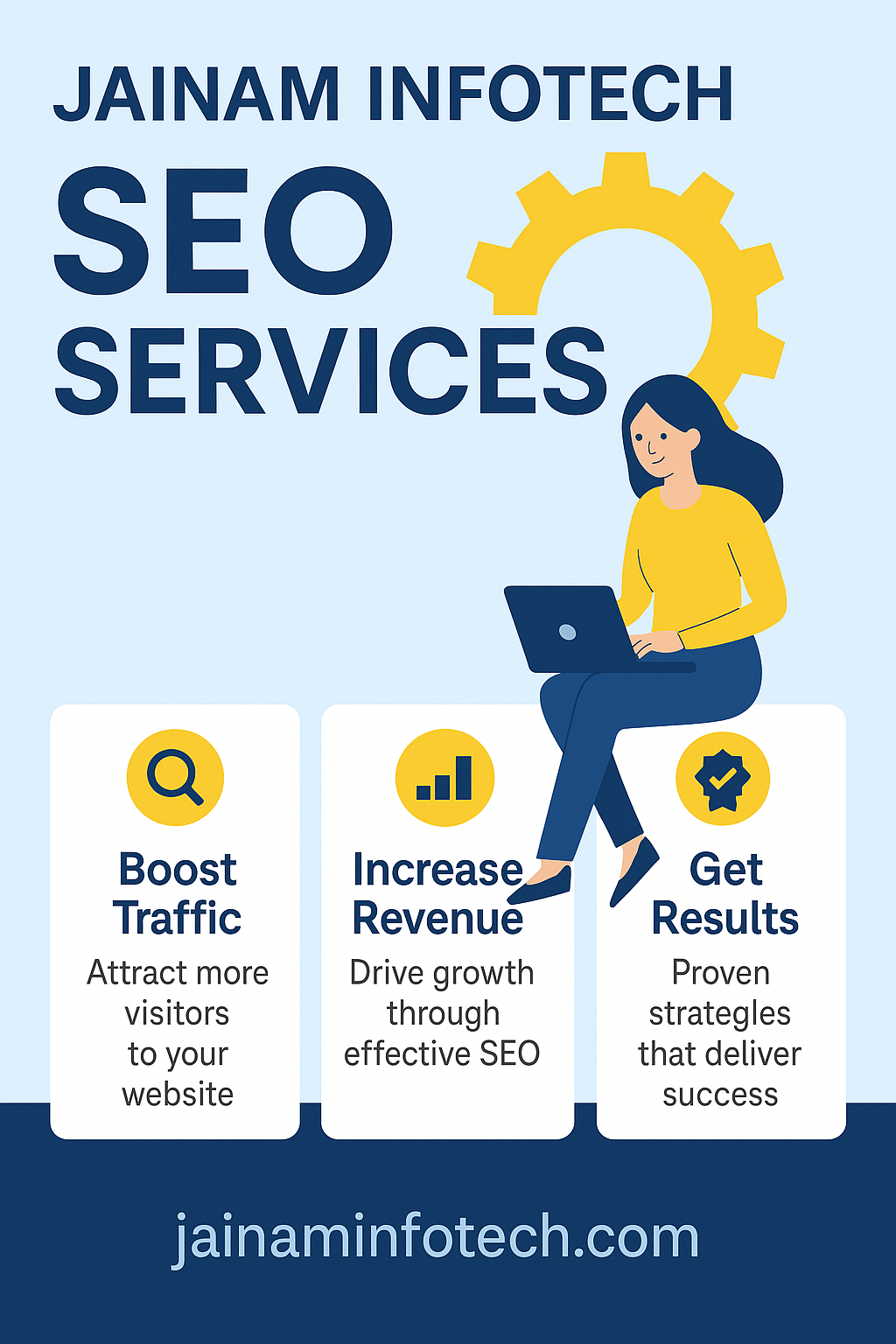 JAINAM INFOTECH

SEO SERVICES

Boost Traffic

Attract more visitors to your website

Increase Revenue

Drive growth through effective SEO

Get Results

Proven strategles that deliver success

jainaminfotech.com